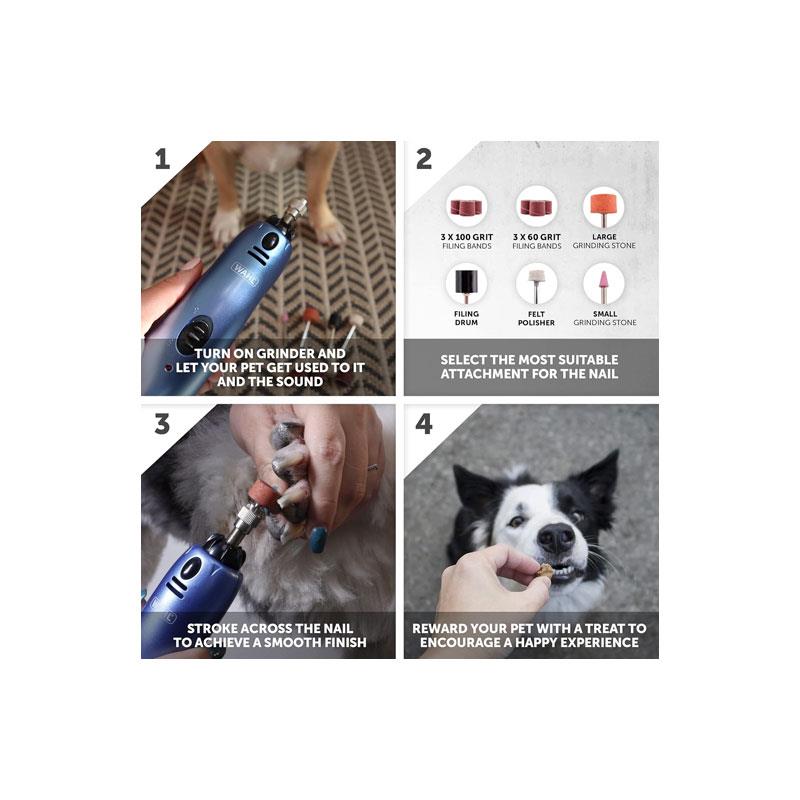 1

WAHL

TURN ON GRINDER AND LET YOUR PET GET USED TO IT AND THE SOUND

2

3 X 100 GRIT
FILING BANDS

3 X 60 GRIT
FILING BANDS

LARGE
GRINDING STONE

FILING
DRUM

FELT
POLISHER

SMALL
GRINDING STONE

SELECT THE MOST SUITABLE ATTACHMENT FOR THE NAIL

3

STROKE ACROSS THE NAIL TO ACHIEVE A SMOOTH FINISH

4

REWARD YOUR PET WITH A TREAT TO ENCOURAGE A HAPPY EXPERIENCE