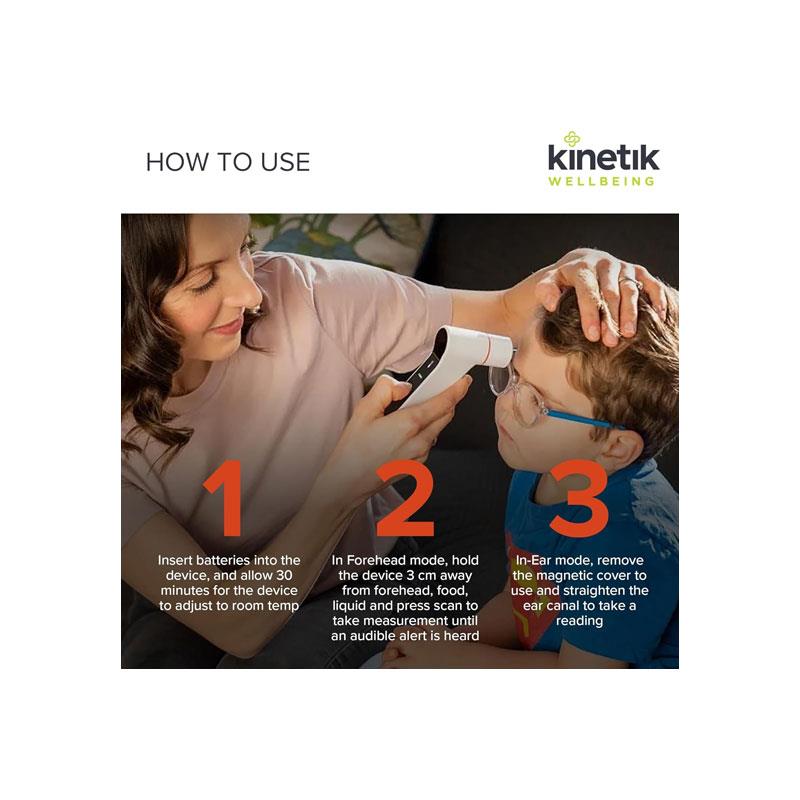 HOW TO USE

kinetik
WELLBEING

1

Insert batteries into the device, and allow 30 minutes for the device to adjust to room temp

2

In Forehead mode, hold the device 3 cm away from forehead, food, liquid and press scan to take measurement until an audible alert is heard

3

In-Ear mode, remove the magnetic cover to use and straighten the ear canal to take a reading