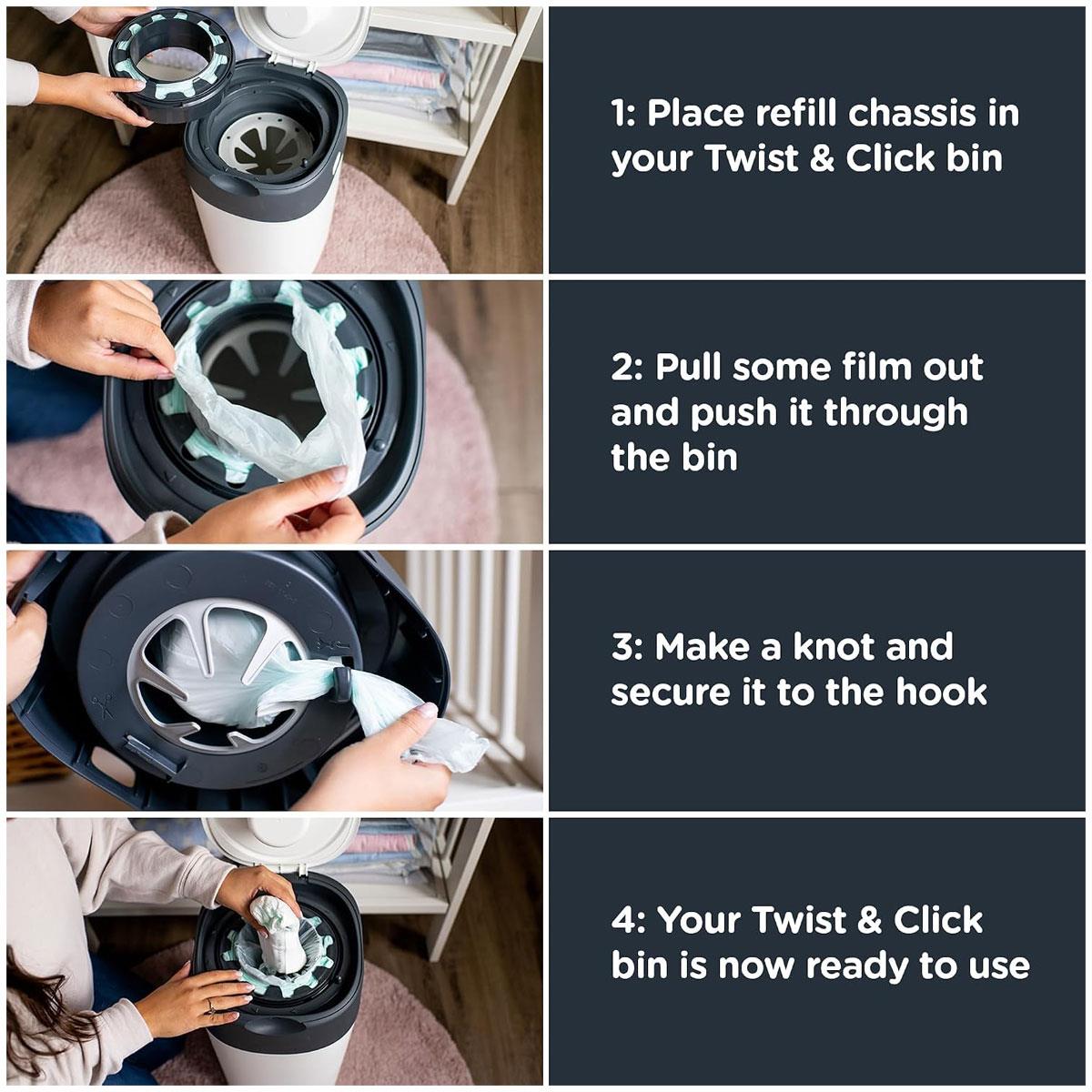 1: Place refill chassis in your Twist & Click bin

2: Pull some film out and push it through the bin

3: Make a knot and secure it to the hook

4: Your Twist & Click bin is now ready to use