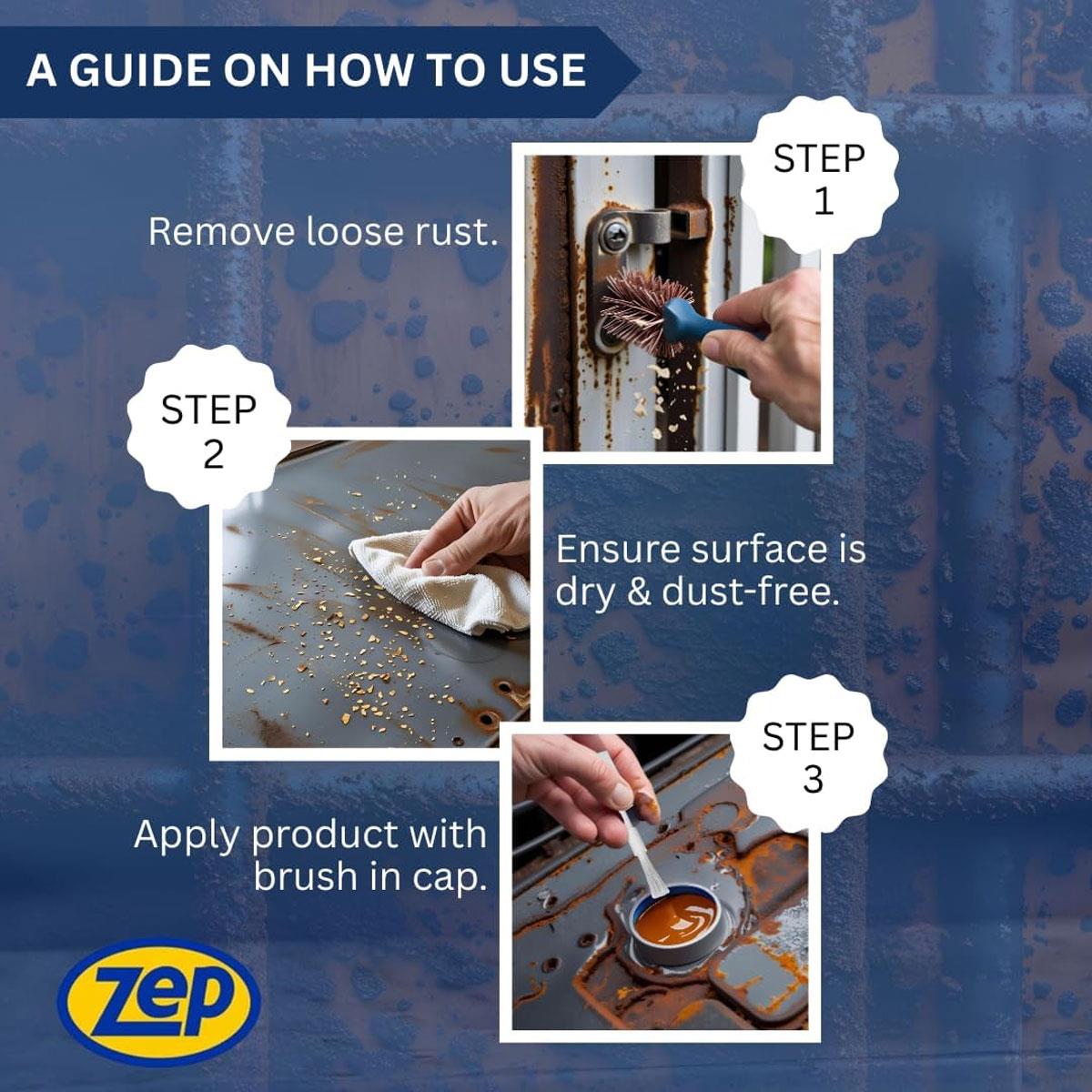 A GUIDE ON HOW TO USE

STEP 1

Remove loose rust.

STEP 2

Ensure surface is dry & dust-free.

STEP 3

Apply product with brush in cap.

zep