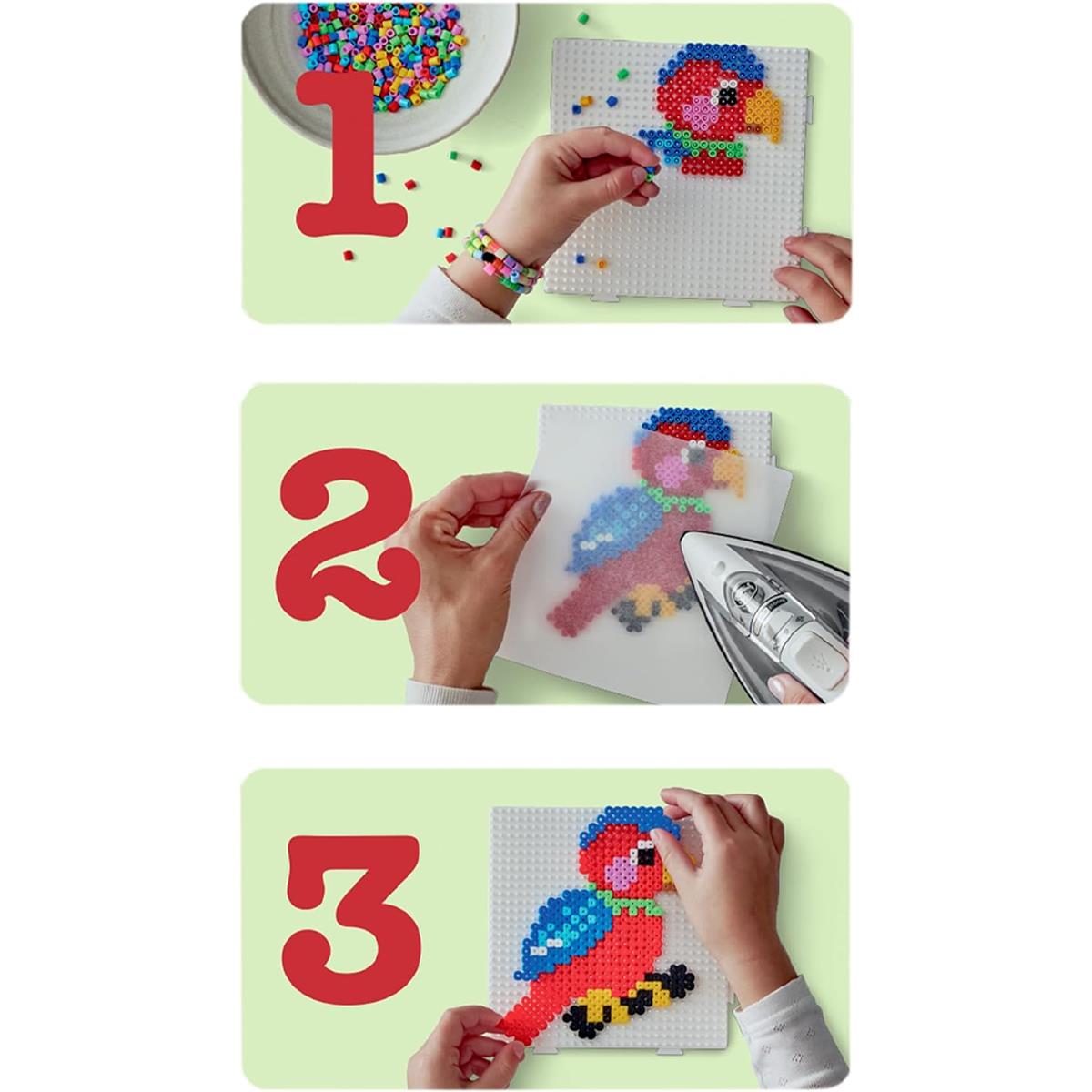 1

2

3