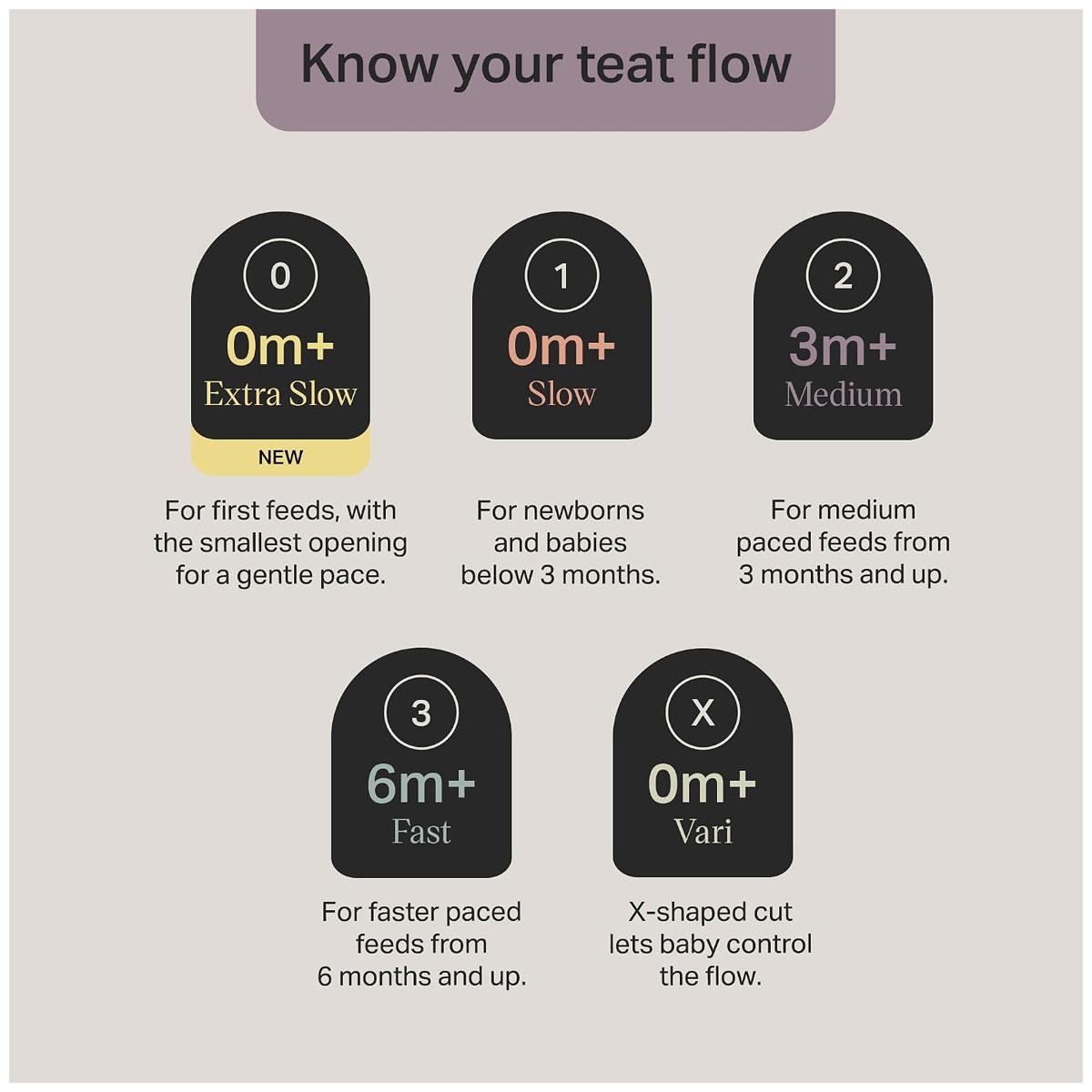 Know your teat flow

0
0m+
Extra Slow
NEW

For first feeds, with the smallest opening for a gentle pace.

1
0m+
Slow

For newborns and babies below 3 months.

2
3m+
Medium

For medium paced feeds from 3 months and up.

3
6m+
Fast

For faster paced feeds from 6 months and up.

X
0m+
Vari

X-shaped cut lets baby control the flow.