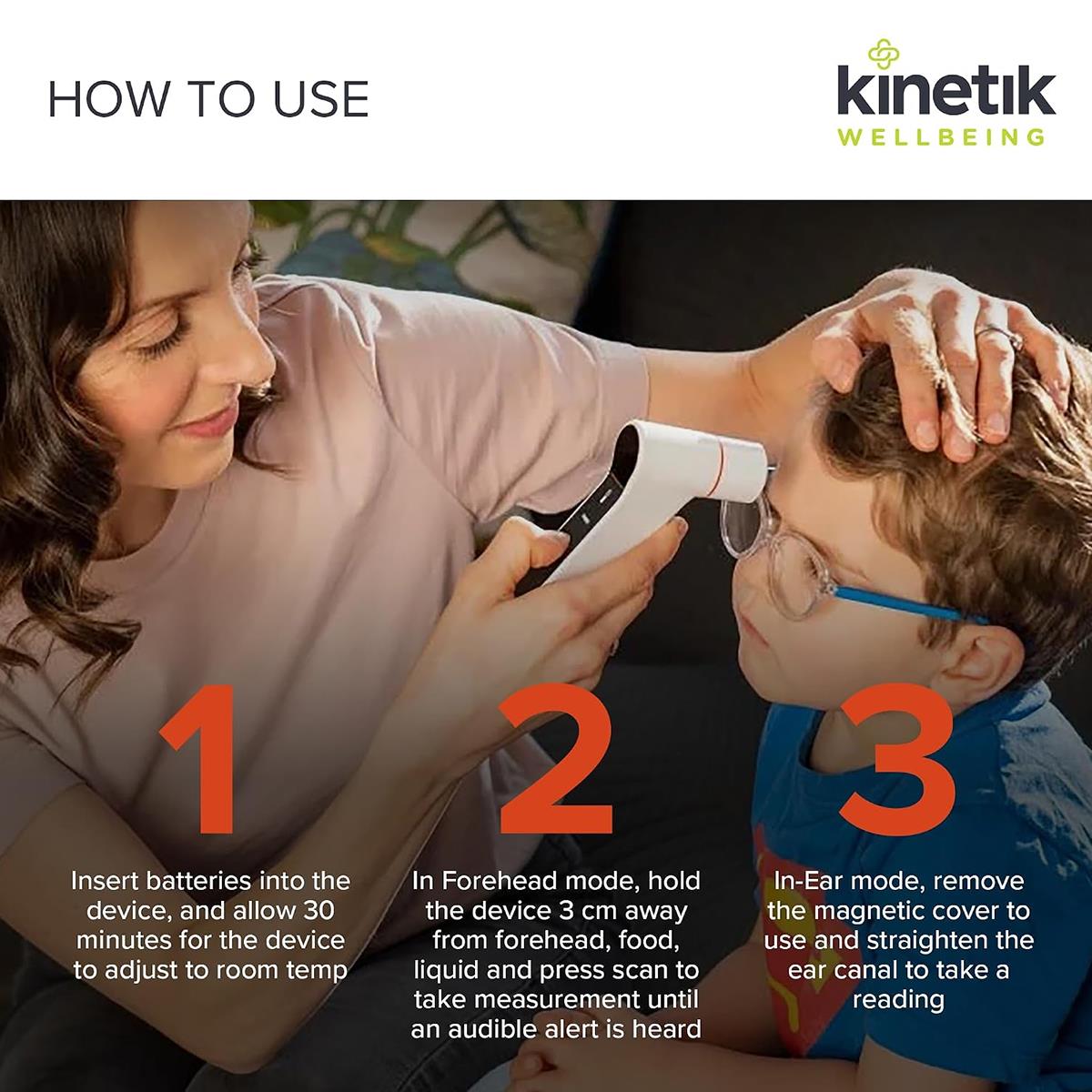 HOW TO USE

kinetik
WELLBEING

1

Insert batteries into the device, and allow 30 minutes for the device to adjust to room temp

2

In Forehead mode, hold the device 3 cm away from forehead, food, liquid and press scan to take measurement until an audible alert is heard

3

In-Ear mode, remove the magnetic cover to use and straighten the ear canal to take a reading