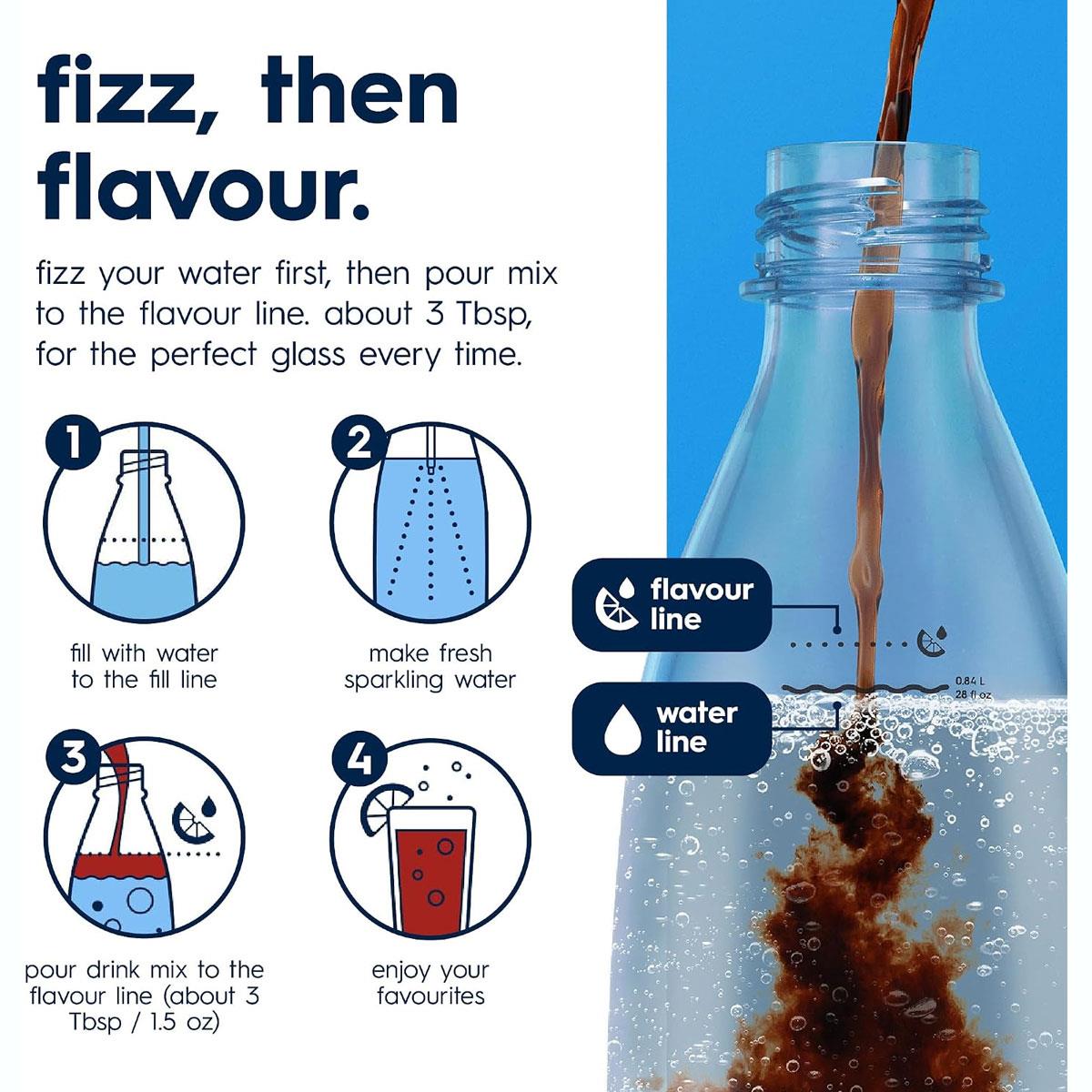 fizz, then flavour.

fizz your water first, then pour mix to the flavour line. about 3 Tbsp, for the perfect glass every time.

1

fill with water to the fill line

2

make fresh sparkling water

3

pour drink mix to the flavour line (about 3 Tbsp / 1.5 oz)

4

enjoy your favourites

flavour line

water line

0.84 L
28 fl oz