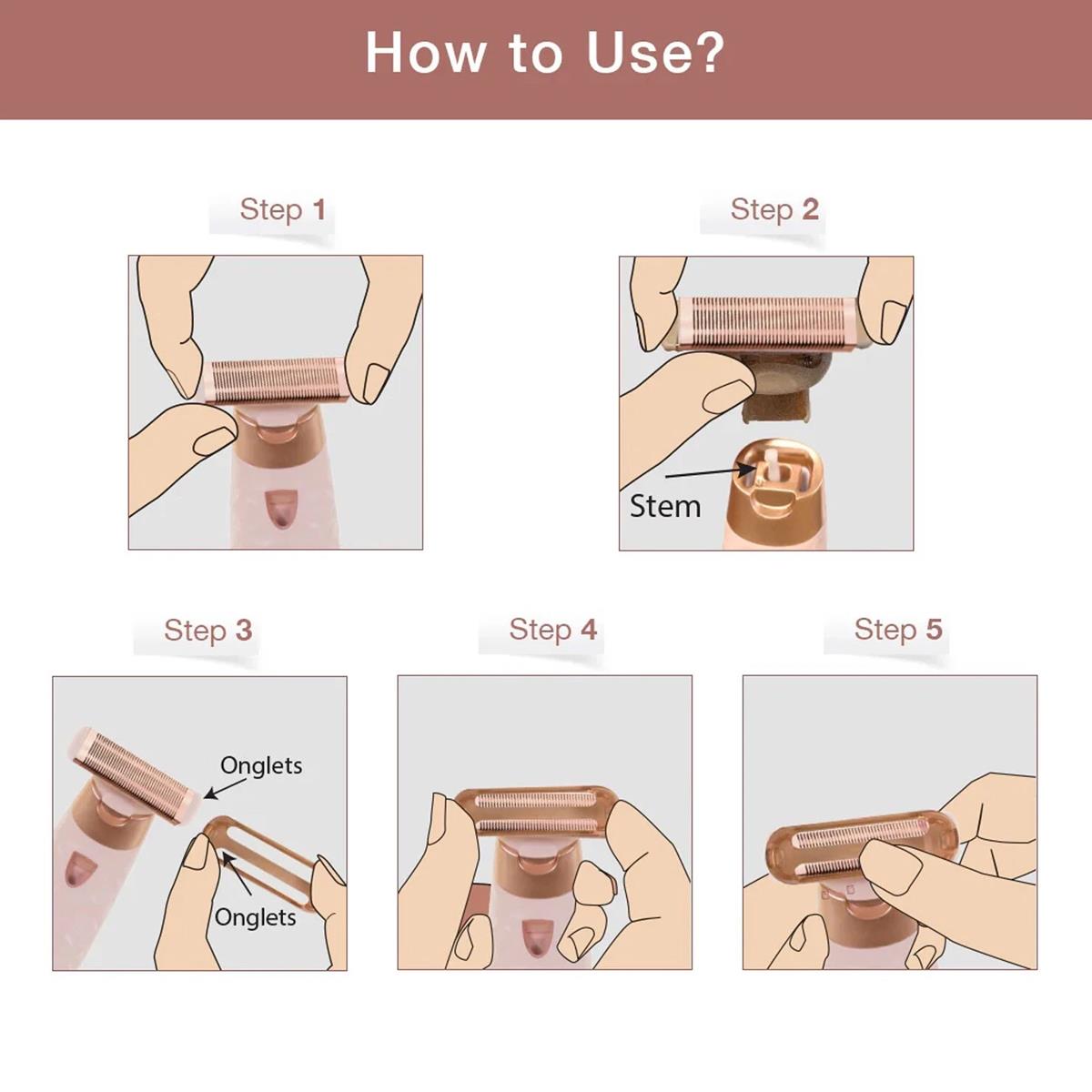 How to Use?

Step 1

Step 2

Stem

Step 3

Onglets

Onglets

Step 4

Step 5